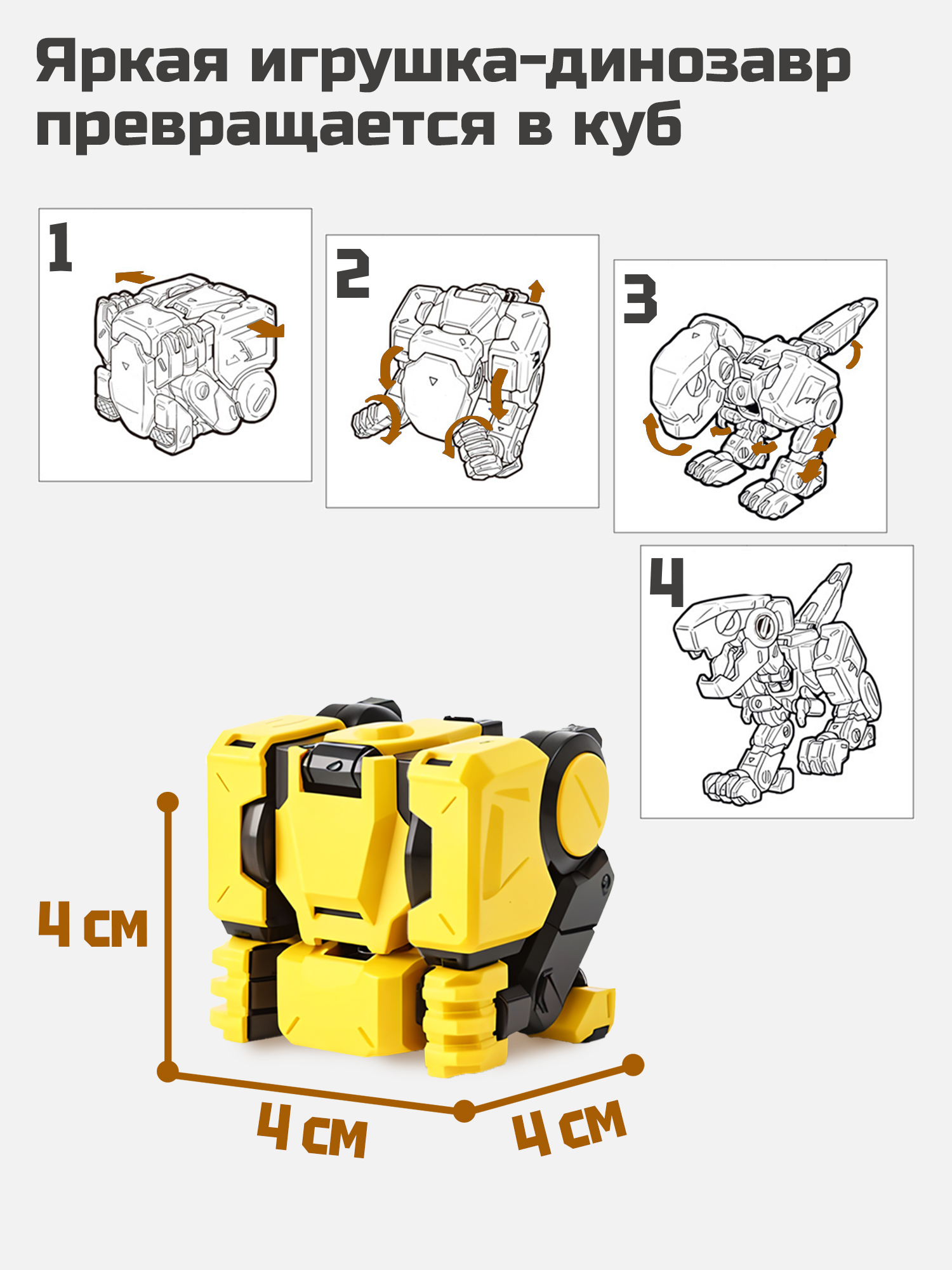 Яркая игрушка-динозавр превращается в куб

1

2

3

4

4 см

4 см

4 см