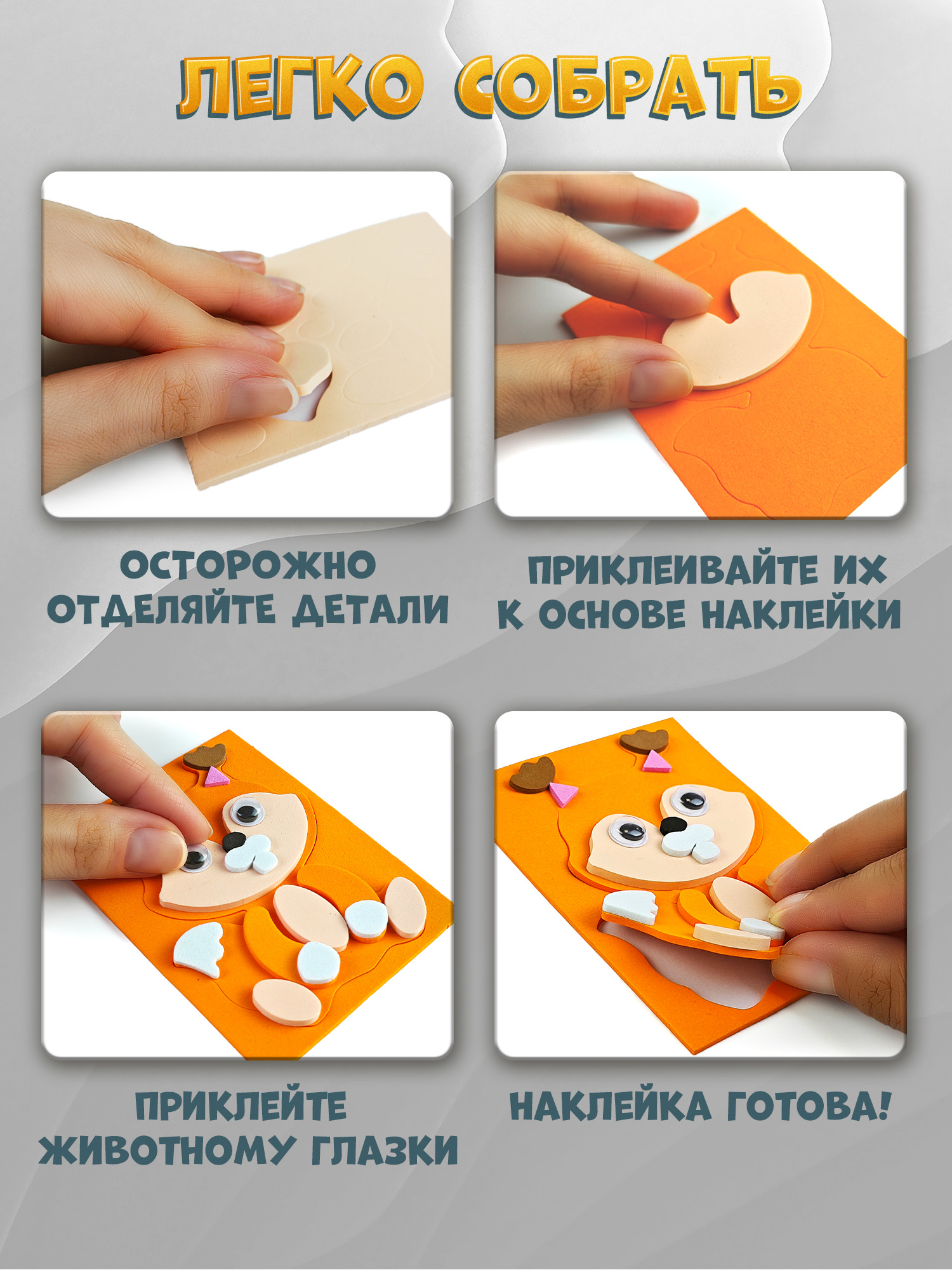 ЛЕГКО СОБРАТЬ

ОСТОРОЖНО ОТДЕЛЯЙТЕ ДЕТАЛИ

ПРИКЛЕИВАЙТЕ ИХ К ОСНОВЕ НАКЛЕЙКИ

ПРИКЛЕЙТЕ ЖИВОТНОМУ ГЛАЗКИ

НАКЛЕЙКА ГОТОВА!