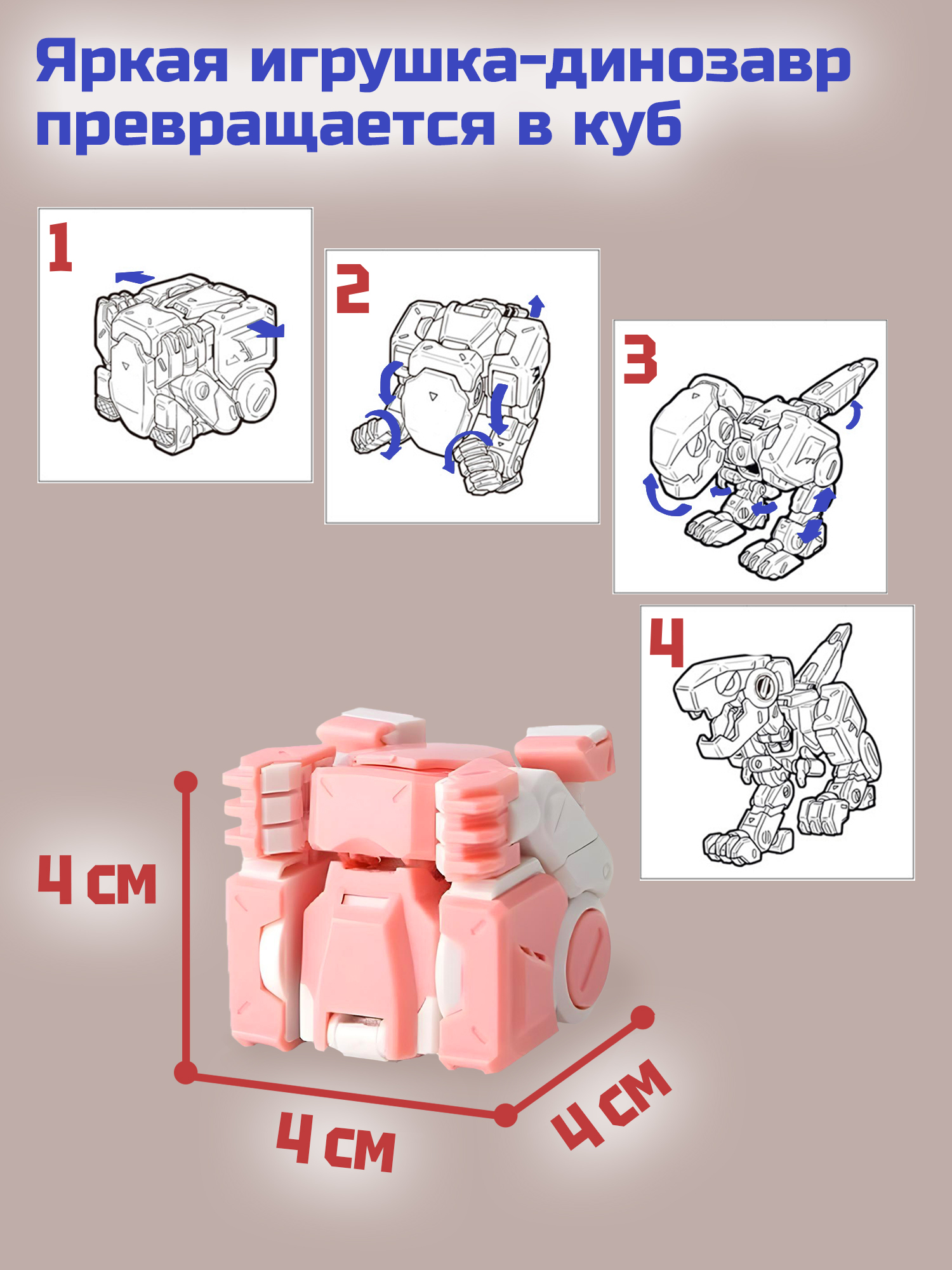 Яркая игрушка-динозавр превращается в куб

1

2

3

4

4 см

4 см

4 см