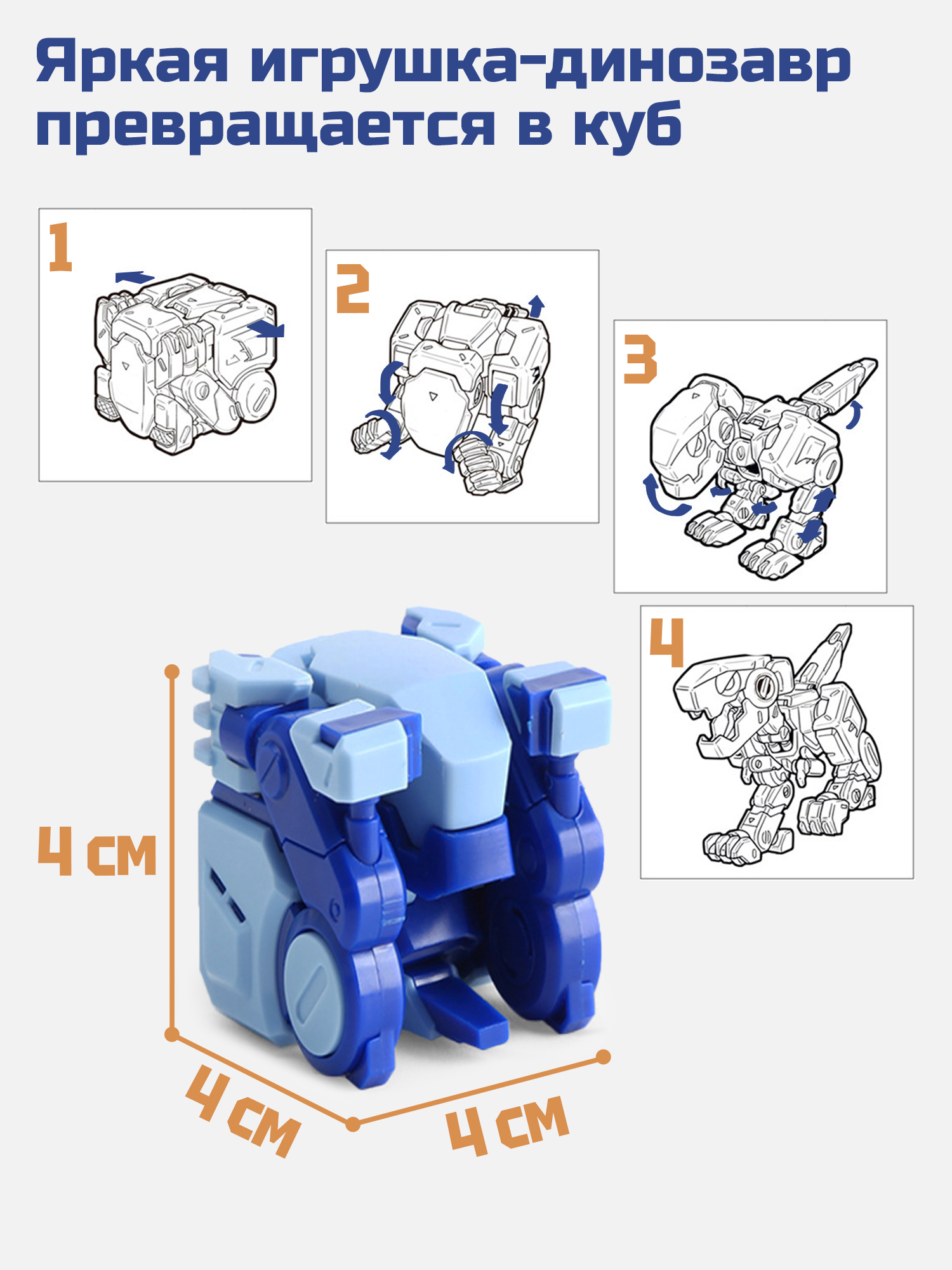 Яркая игрушка-динозавр превращается в куб

1

2

3

4

4 см

4 см

4 см