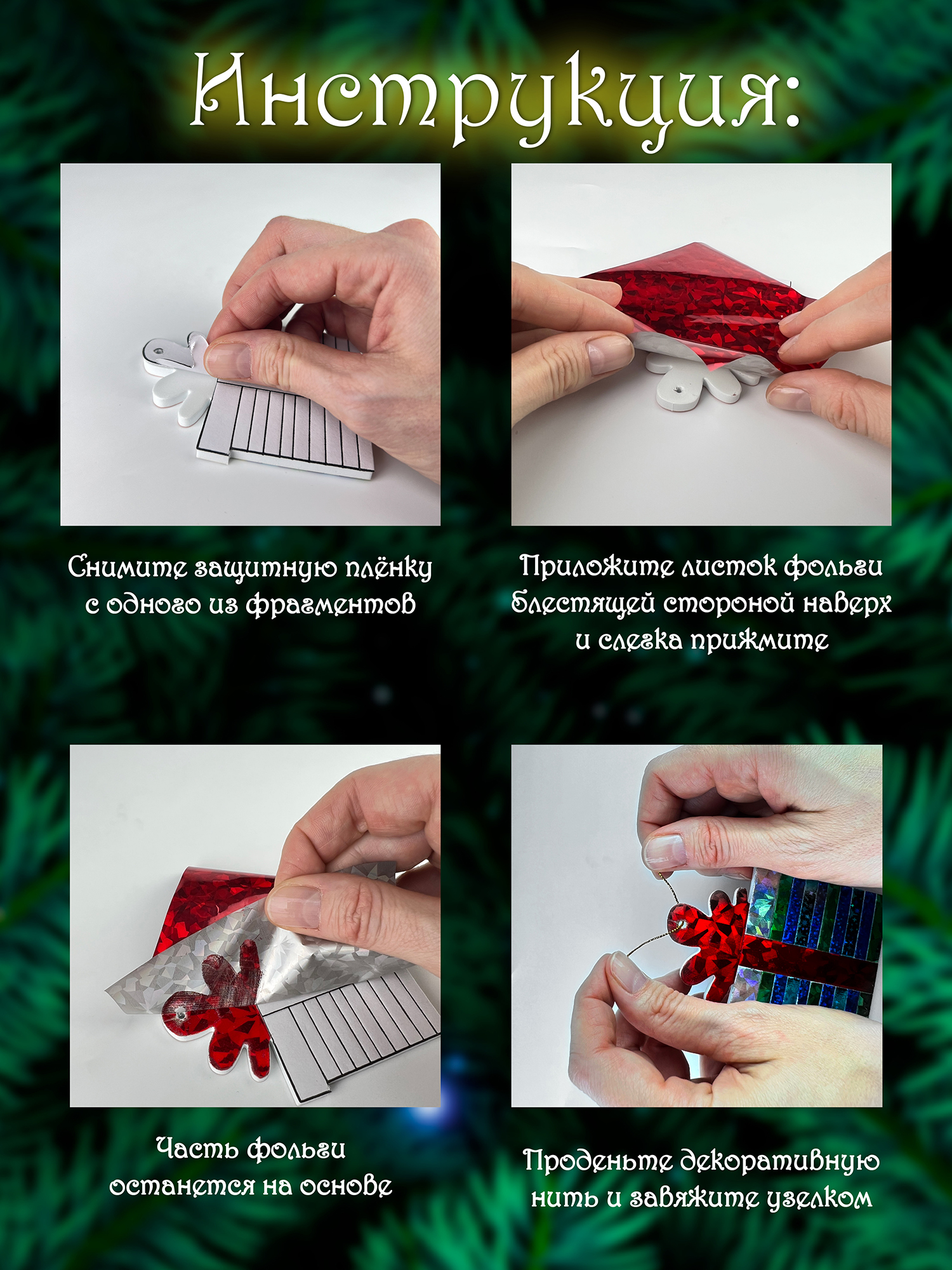 Инструкция:

Снимите защитную плёнку с одного из фрагментов

Приложите листок фольги блестящей стороной наверх и слегка прижмите

Часть фольги останется на основе

Проденьте декоративную нить и завяжите узелком