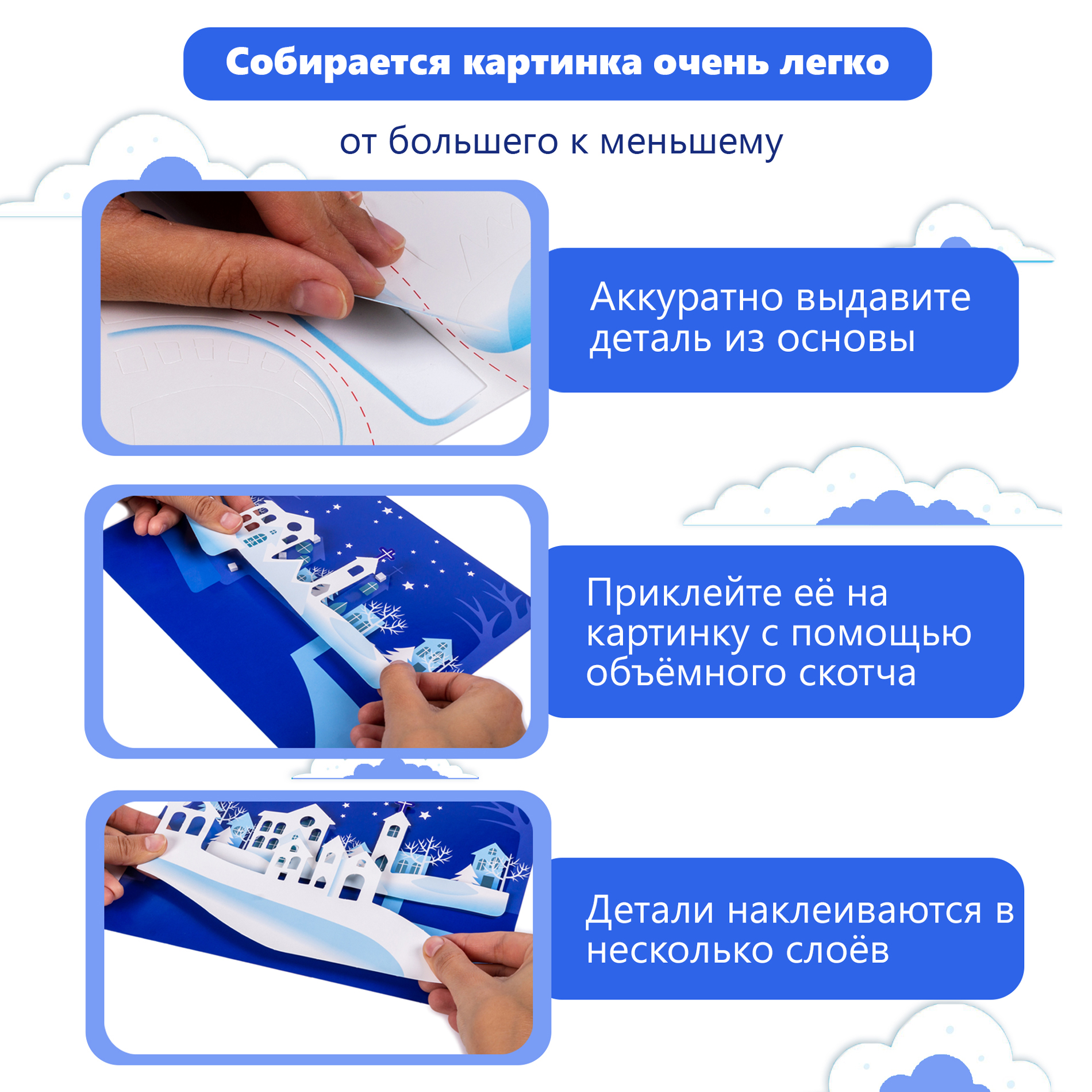 Собирается картинка очень легко

от большего к меньшему

Аккуратно выдавите деталь из основы

Приклейте её на картинку с помощью объёмного скотча

Детали наклеиваются в несколько слоёв