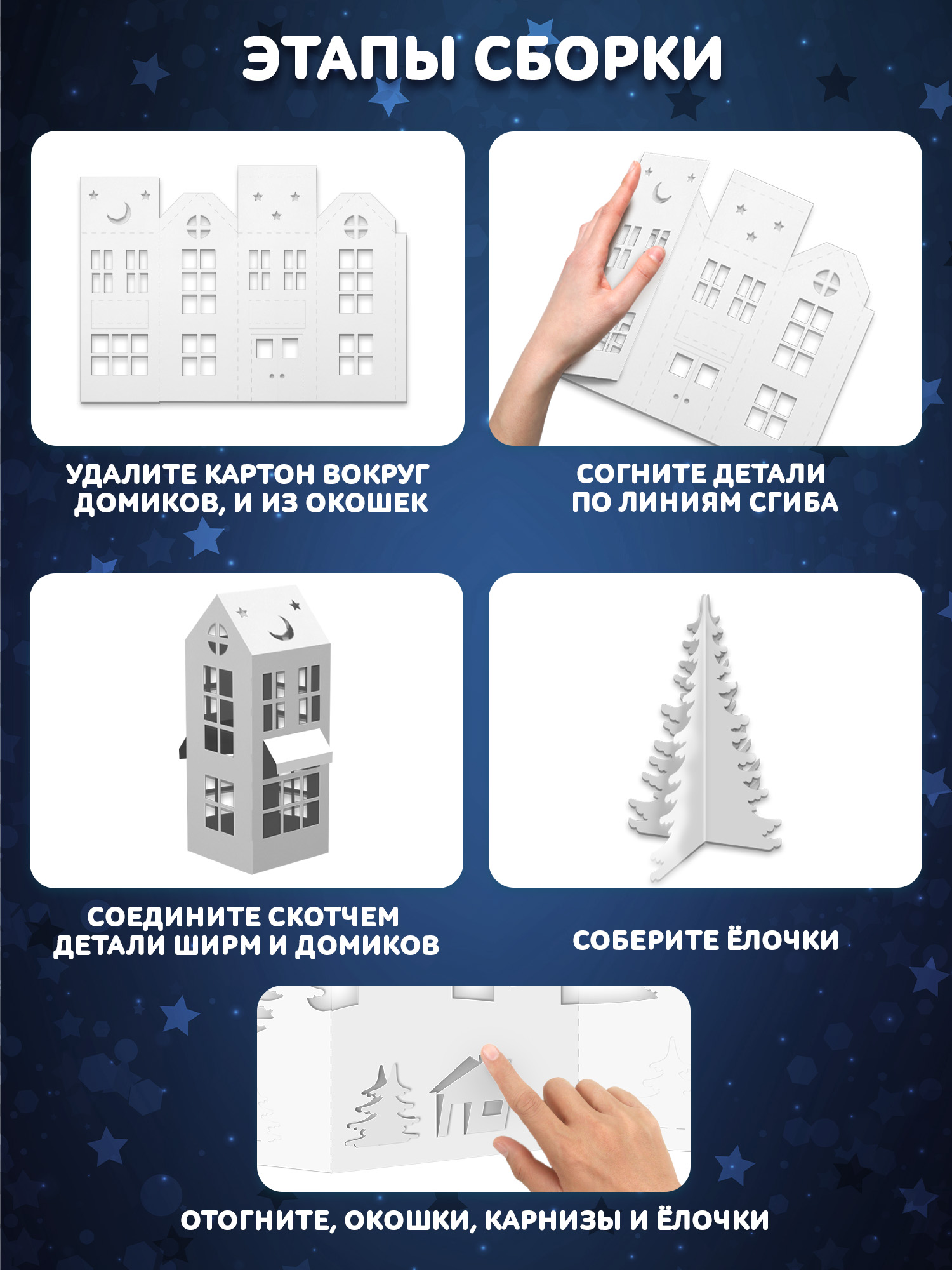 ЭТАПЫ СБОРКИ

УДАЛИТЕ КАРТОН ВОКРУГ ДОМИКОВ, И ИЗ ОКОШЕК

СОГНИТЕ ДЕТАЛИ ПО ЛИНИЯМ СГИБА

СОЕДИНИТЕ СКОТЧЕМ ДЕТАЛИ ШИРМ И ДОМИКОВ

СОБЕРИТЕ ЁЛОЧКИ

ОТОГНИТЕ, ОКОШКИ, КАРНИЗЫ И ЁЛОЧКИ